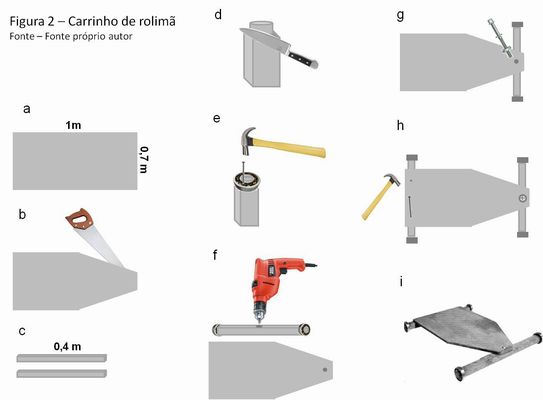 Figura 2 – Carrinho de rolimã
Fonte – Fonte próprio autor

a
1m
0,7 m

b

c
0,4 m

d

e

f

g

h

i